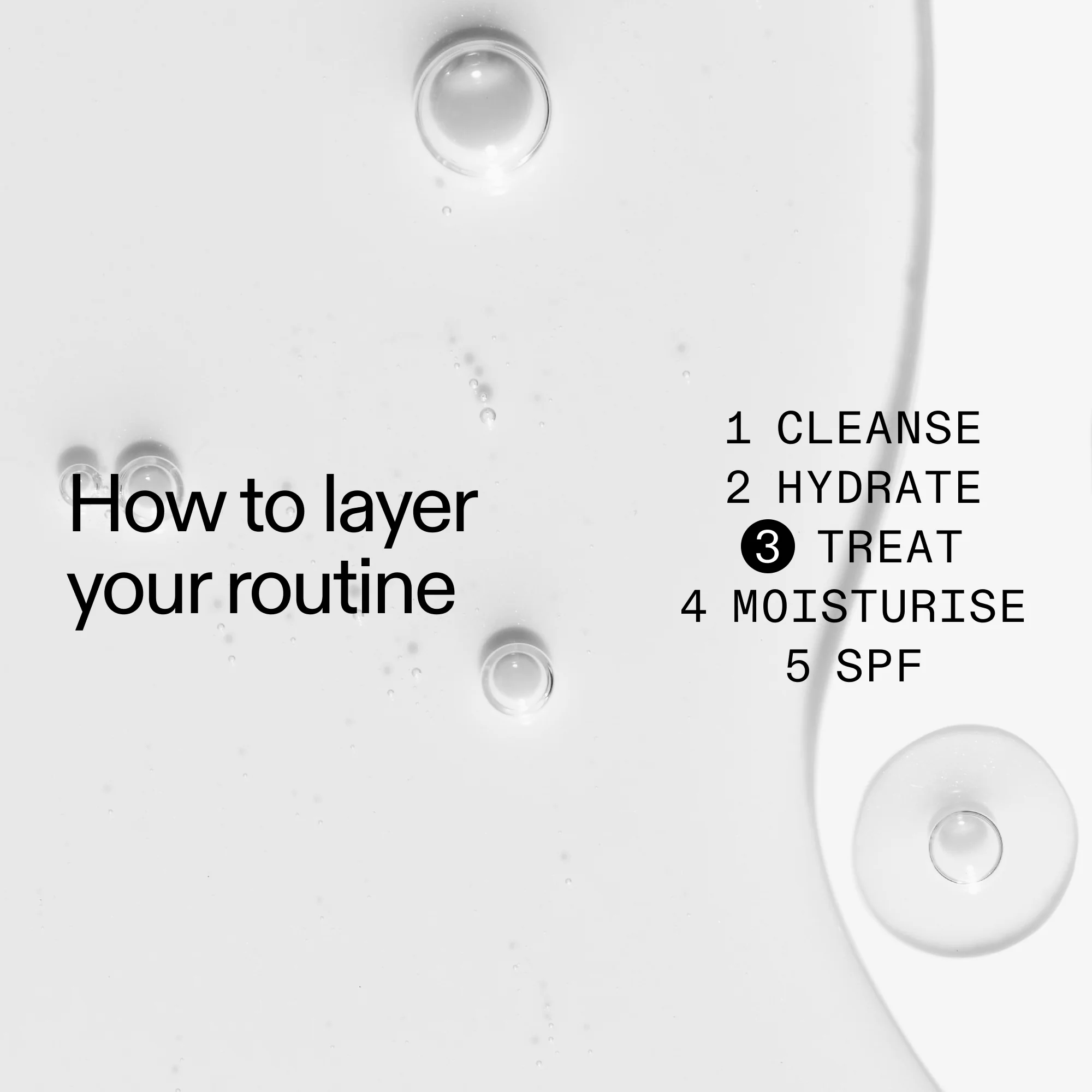 How to layer your routine

1 CLEANSE
2 HYDRATE
3 TREAT
4 MOISTURISE
5 SPF